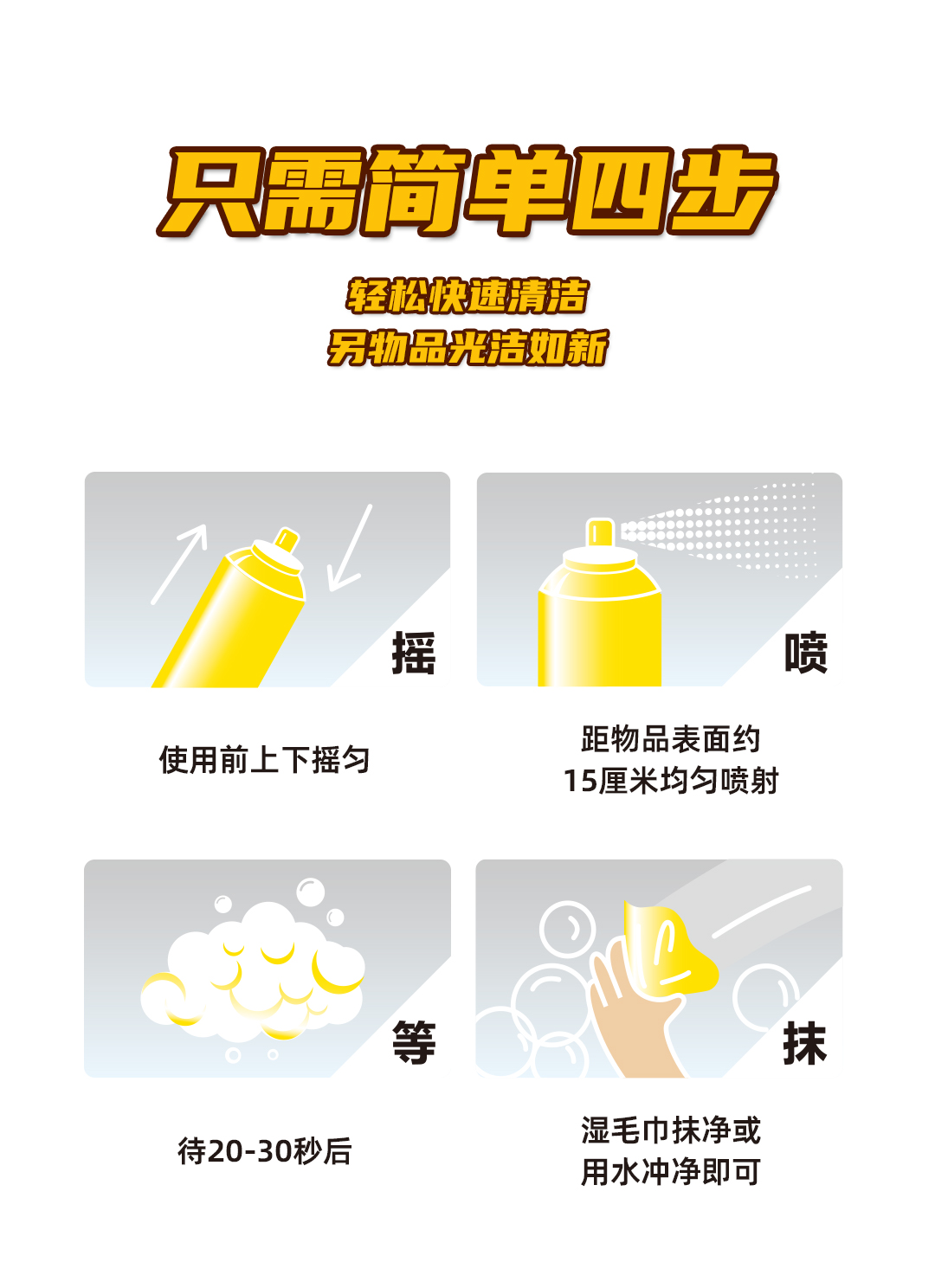 只需简单四步

轻松快速清洁
另物品光洁如新

摇

使用前上下摇匀

喷

距物品表面约
15厘米均匀喷射

等

待20-30秒后

抹

湿毛巾抹净或
用水冲净即可